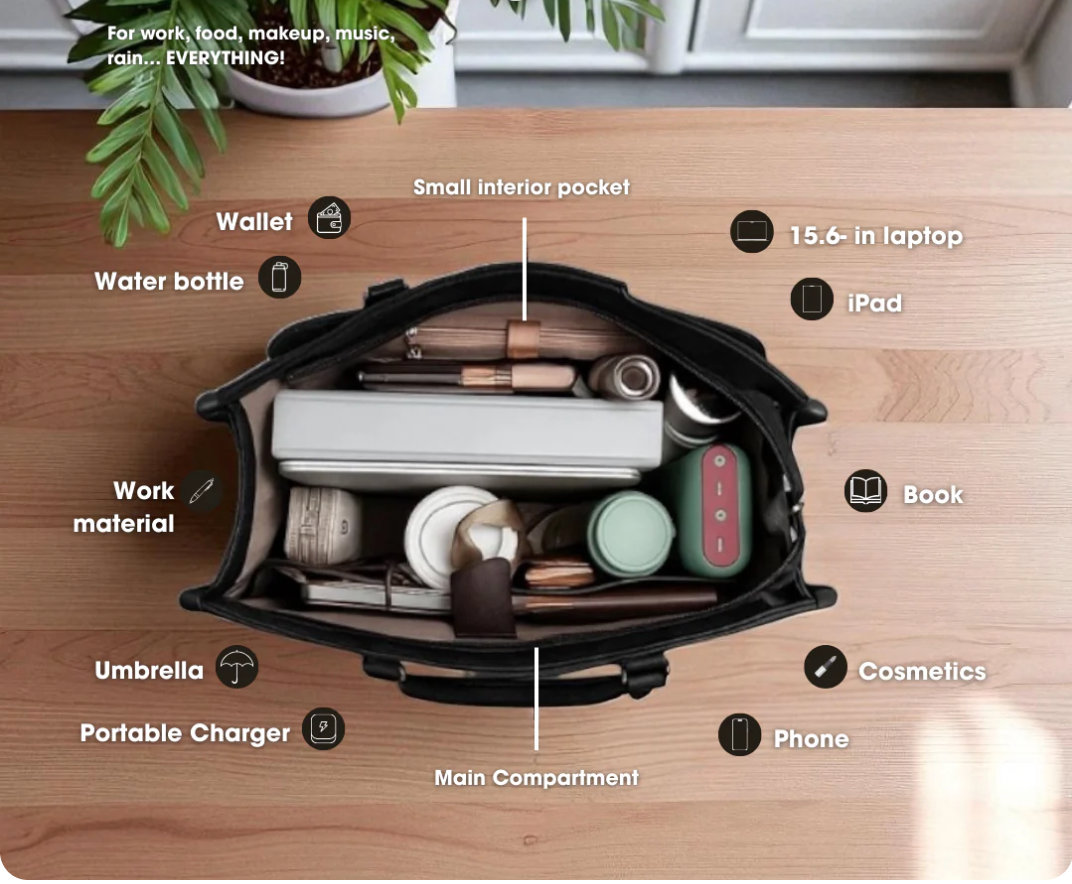 For work, food, makeup, music, rain... EVERYTHING!

Small interior pocket

Wallet

Water bottle

15.6- in laptop

iPad

Work material

Book

Umbrella

Portable Charger

Cosmetics

Phone

Main Compartment